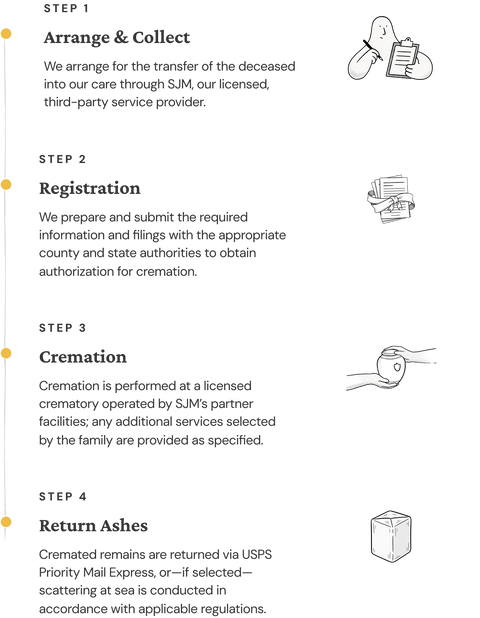 STEP 1

Arrange & Collect

We arrange for the transfer of the deceased into our care through SJM, our licensed, third-party service provider.

STEP 2

Registration

We prepare and submit the required information and filings with the appropriate county and state authorities to obtain authorization for cremation.

STEP 3

Cremation

Cremation is performed at a licensed crematory operated by SJM's partner facilities; any additional services selected by the family are provided as specified.

STEP 4

Return Ashes

Cremated remains are returned via USPS Priority Mail Express, or—if selected—scattering at sea is conducted in accordance with applicable regulations.